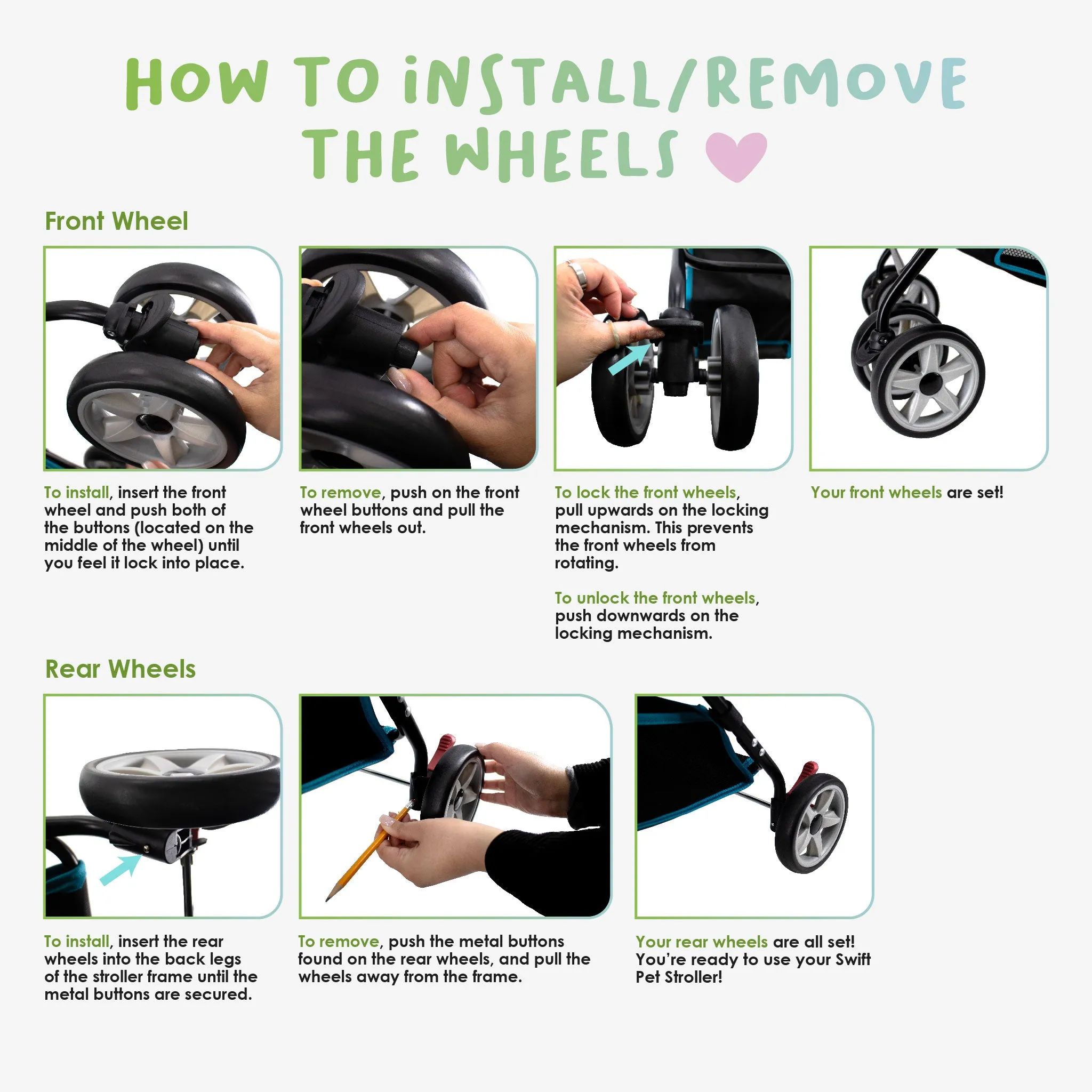 HOW TO INSTALL/REMOVE THE WHEELS

Front Wheel

To install, insert the front wheel and push both of the buttons (located on the middle of the wheel) until you feel it lock into place.

To remove, push on the front wheel buttons and pull the front wheels out.

To lock the front wheels, pull upwards on the locking mechanism. This prevents the front wheels from rotating.

To unlock the front wheels, push downwards on the locking mechanism.

Your front wheels are set!

Rear Wheels

To install, insert the rear wheels into the back legs of the stroller frame until the metal buttons are secured.

To remove, push the metal buttons found on the rear wheels, and pull the wheels away from the frame.

Your rear wheels are all set! You're ready to use your Swift Pet Stroller!