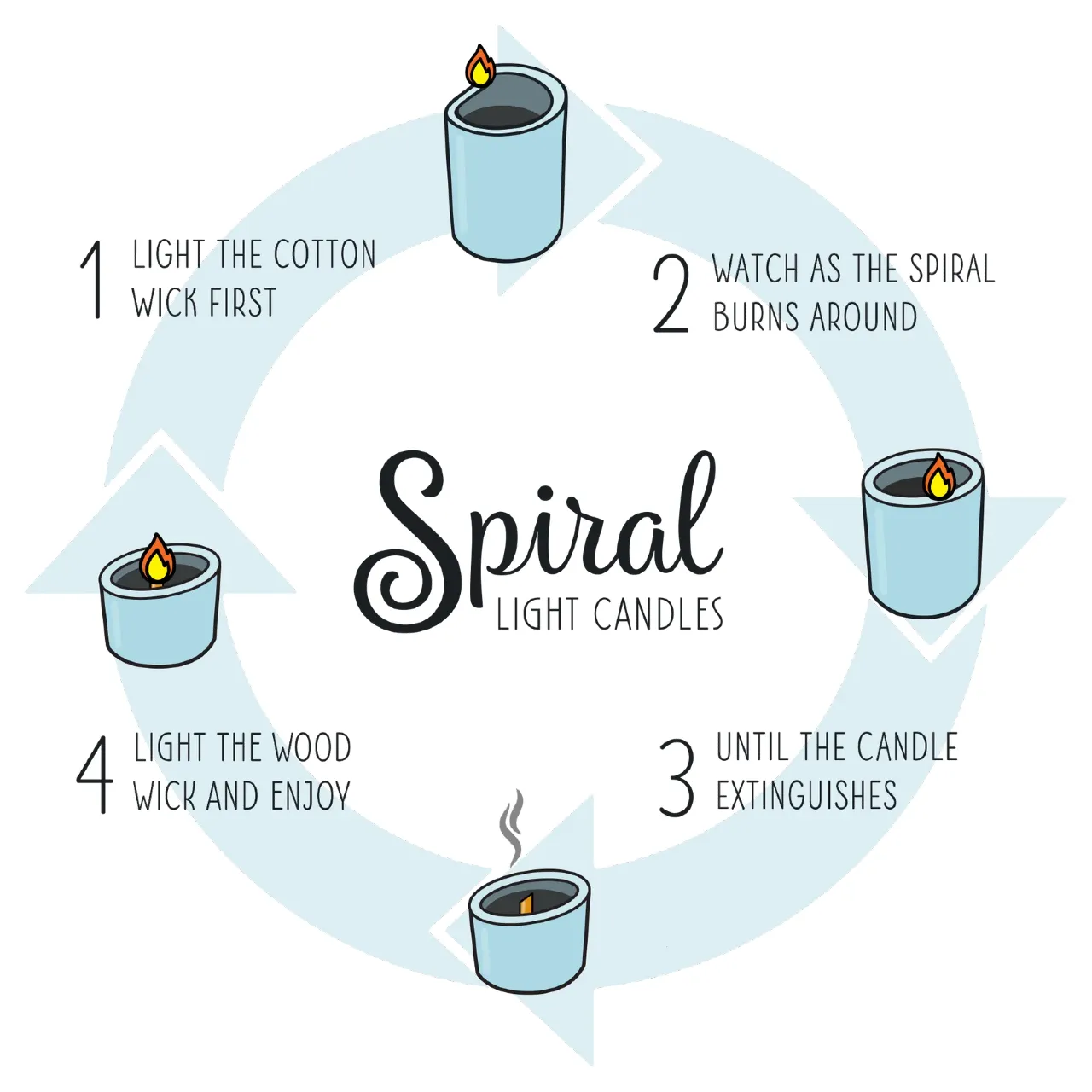 1 LIGHT THE COTTON WICK FIRST

2 WATCH AS THE SPIRAL BURNS AROUND

Spiral
LIGHT CANDLES

3 UNTIL THE CANDLE EXTINGUISHES

4 LIGHT THE WOOD WICK AND ENJOY