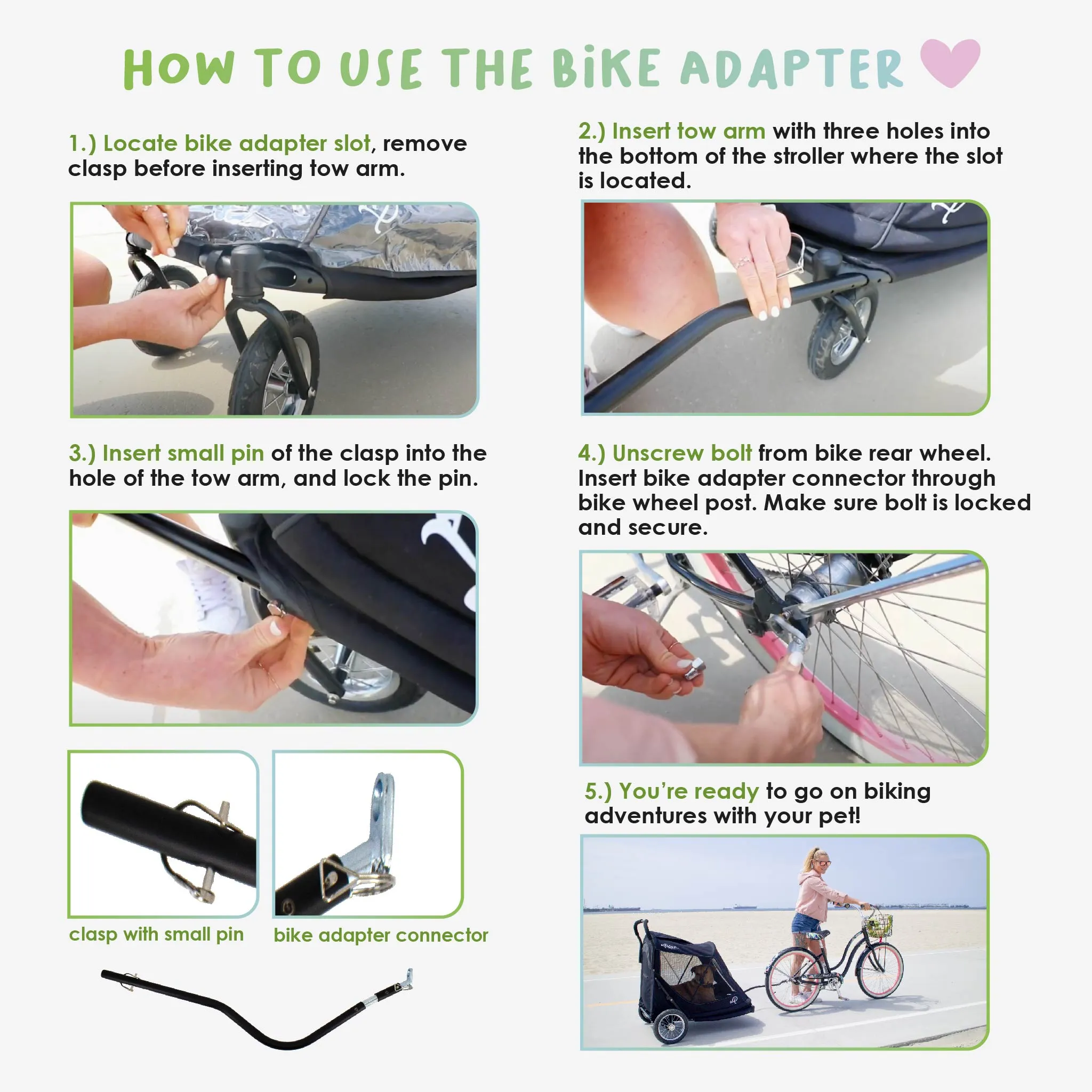 HOW TO USE THE BIKE ADAPTER

1.) Locate bike adapter slot, remove clasp before inserting tow arm.

2.) Insert tow arm with three holes into the bottom of the stroller where the slot is located.

3.) Insert small pin of the clasp into the hole of the tow arm, and lock the pin.

4.) Unscrew bolt from bike rear wheel. Insert bike adapter connector through bike wheel post. Make sure bolt is locked and secure.

clasp with small pin

bike adapter connector

5.) You're ready to go on biking adventures with your pet!